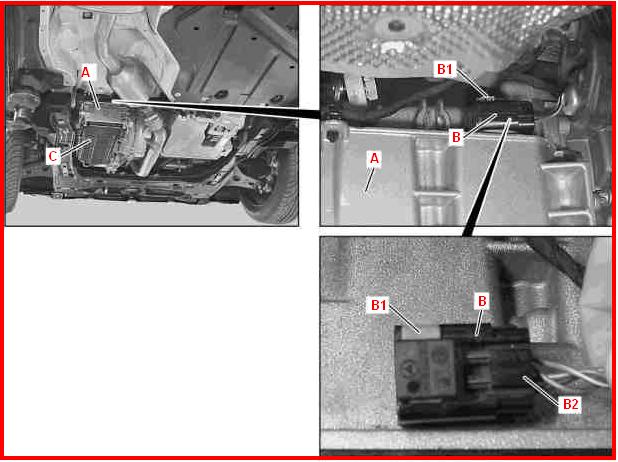 A
C
B1
B
A
B1
B
B2