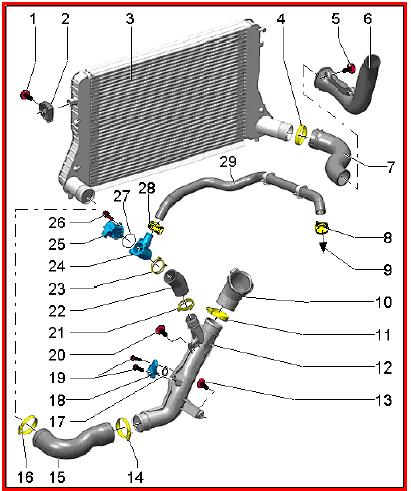 1
2
3
4
5
6
7
29
28
27
26
25
24
23
22
21
20
19
18
17
8
9
10
11
12
13
16
15
14