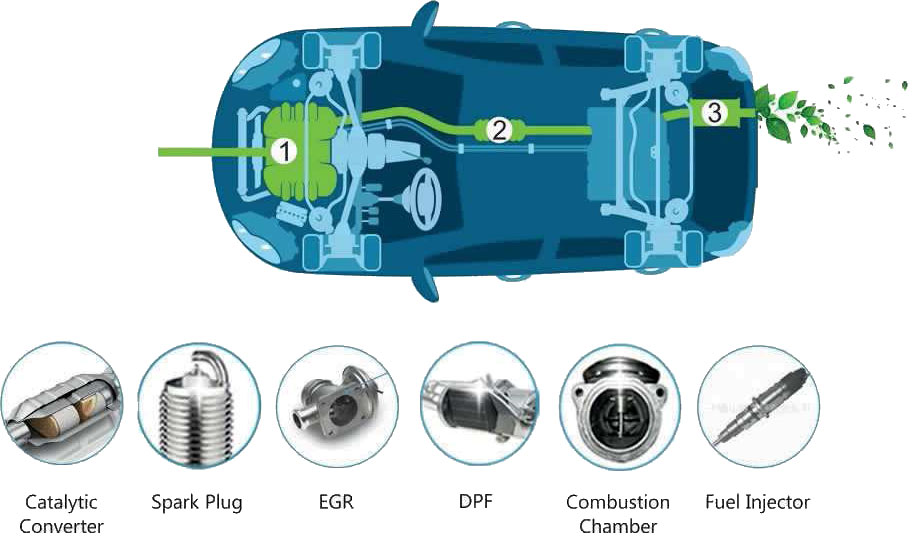 1
2
3

Catalytic Converter
Spark Plug
EGR
DPF
Combustion Chamber
Fuel Injector